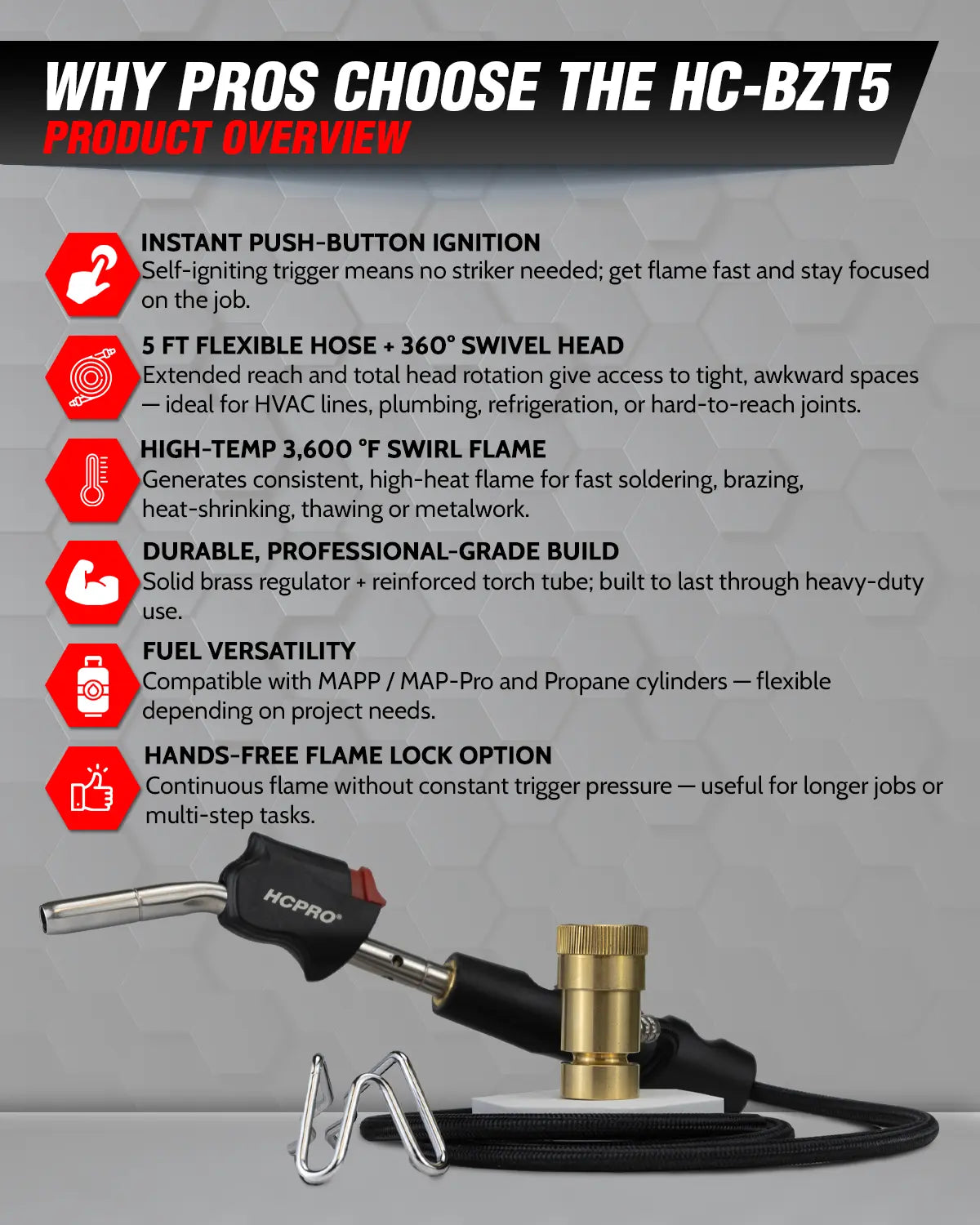 WHY PROS CHOOSE THE HC-BZT5
PRODUCT OVERVIEW

INSTANT PUSH-BUTTON IGNITION
Self-igniting trigger means no striker needed; get flame fast and stay focused on the job.

5 FT FLEXIBLE HOSE + 360° SWIVEL HEAD
Extended reach and total head rotation give access to tight, awkward spaces — ideal for HVAC lines, plumbing, refrigeration, or hard-to-reach joints.

HIGH-TEMP 3,600 °F SWIRL FLAME
Generates consistent, high-heat flame for fast soldering, brazing, heat-shrinking, thawing or metalwork.

DURABLE, PROFESSIONAL-GRADE BUILD
Solid brass regulator + reinforced torch tube; built to last through heavy-duty use.

FUEL VERSATILITY
Compatible with MAPP / MAP-Pro and Propane cylinders — flexible depending on project needs.

HANDS-FREE FLAME LOCK OPTION
Continuous flame without constant trigger pressure — useful for longer jobs or multi-step tasks.

HCPRO®